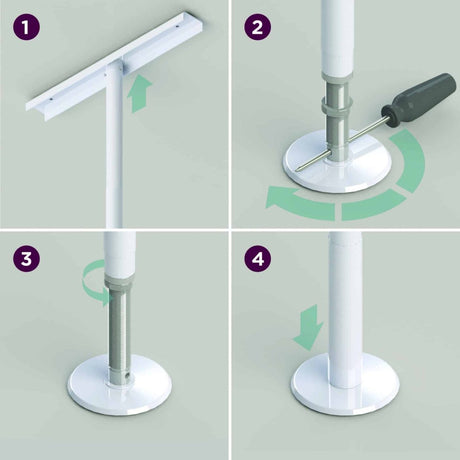 1

2

3

4